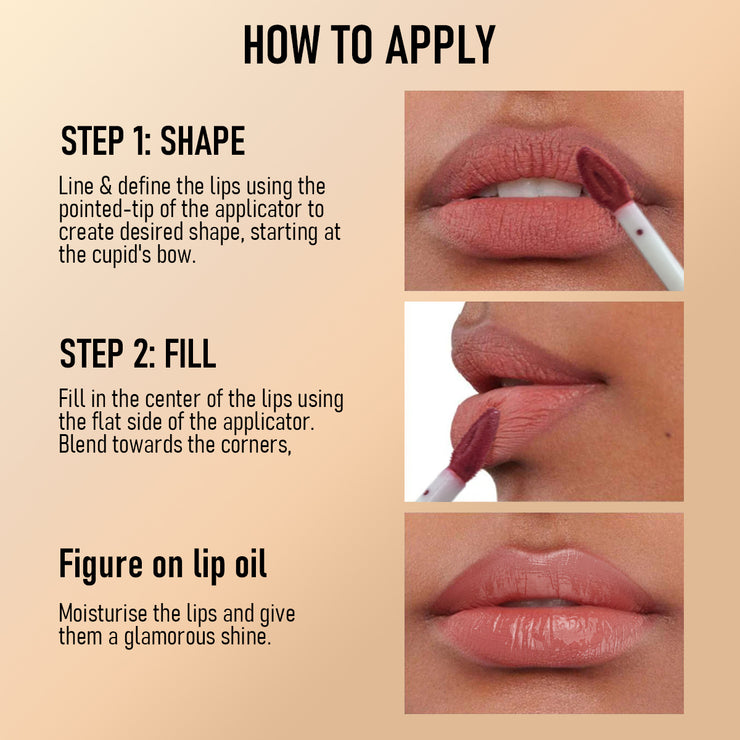 HOW TO APPLY

STEP 1: SHAPE

Line & define the lips using the pointed-tip of the applicator to create desired shape, starting at the cupid's bow.

STEP 2: FILL

Fill in the center of the lips using the flat side of the applicator. Blend towards the corners,

Figure on lip oil

Moisturise the lips and give them a glamorous shine.